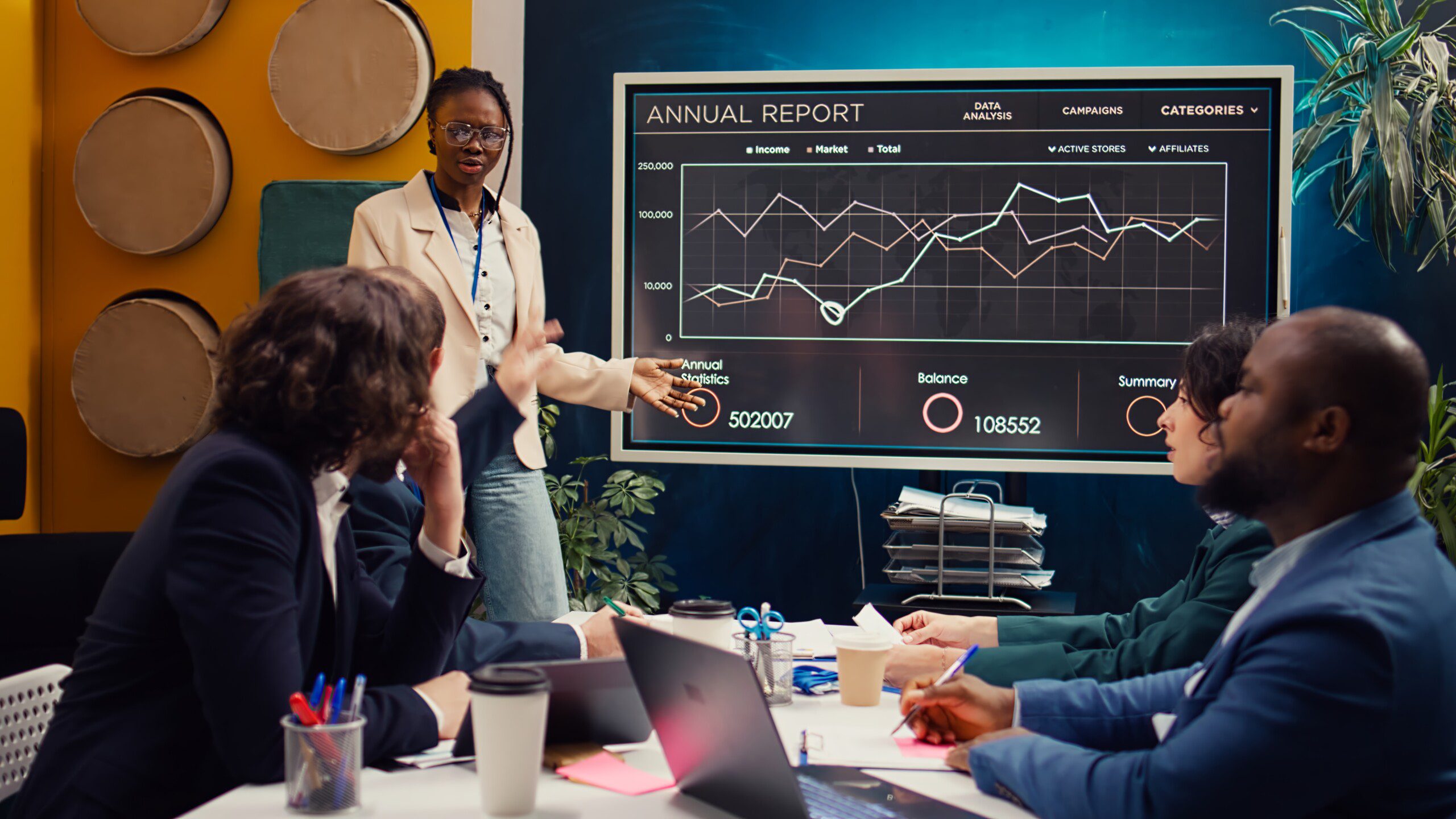 ANNUAL REPORT

DATA ANALYSIS

CAMPAIGNS

CATEGORIES

Income

Market

Total

ACTIVE STORES

AFFILIATES

250,000

100,000

10,000

0

Annual Statistics

502007

Balance

108552

Summary